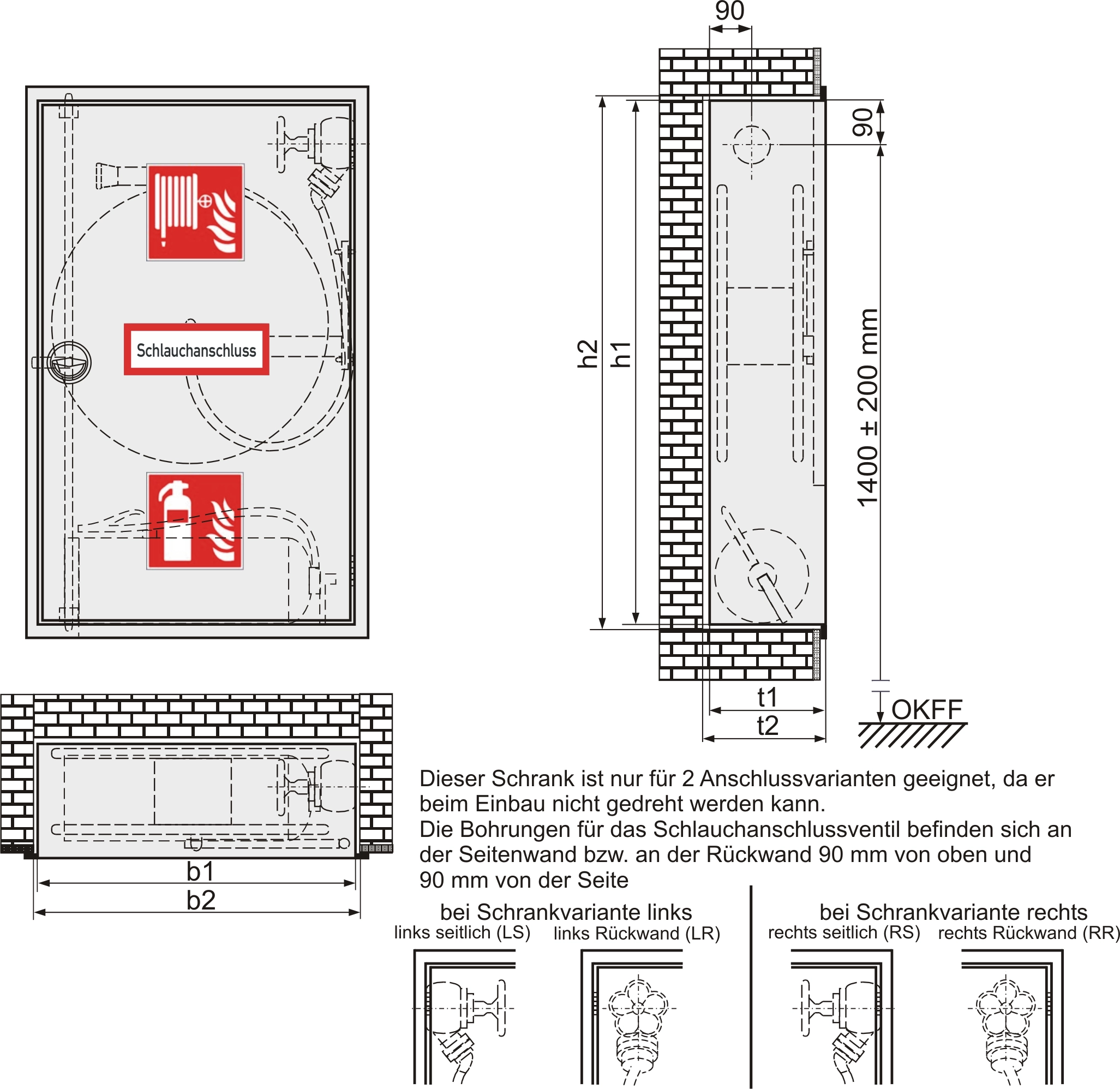 Schlauchanschluss

90

90

h2

h1

1400 ± 200 mm

t1

t2

OKFF

b1

b2

Dieser Schrank ist nur für 2 Anschlussvarianten geeignet, da er beim Einbau nicht gedreht werden kann.
Die Bohrungen für das Schlauchanschlussventil befinden sich an der Seitenwand bzw. an der Rückwand 90 mm von oben und 90 mm von der Seite

bei Schrankvariante links
links seitlich (LS) links Rückwand (LR)

bei Schrankvariante rechts
rechts seitlich (RS) rechts Rückwand (RR)